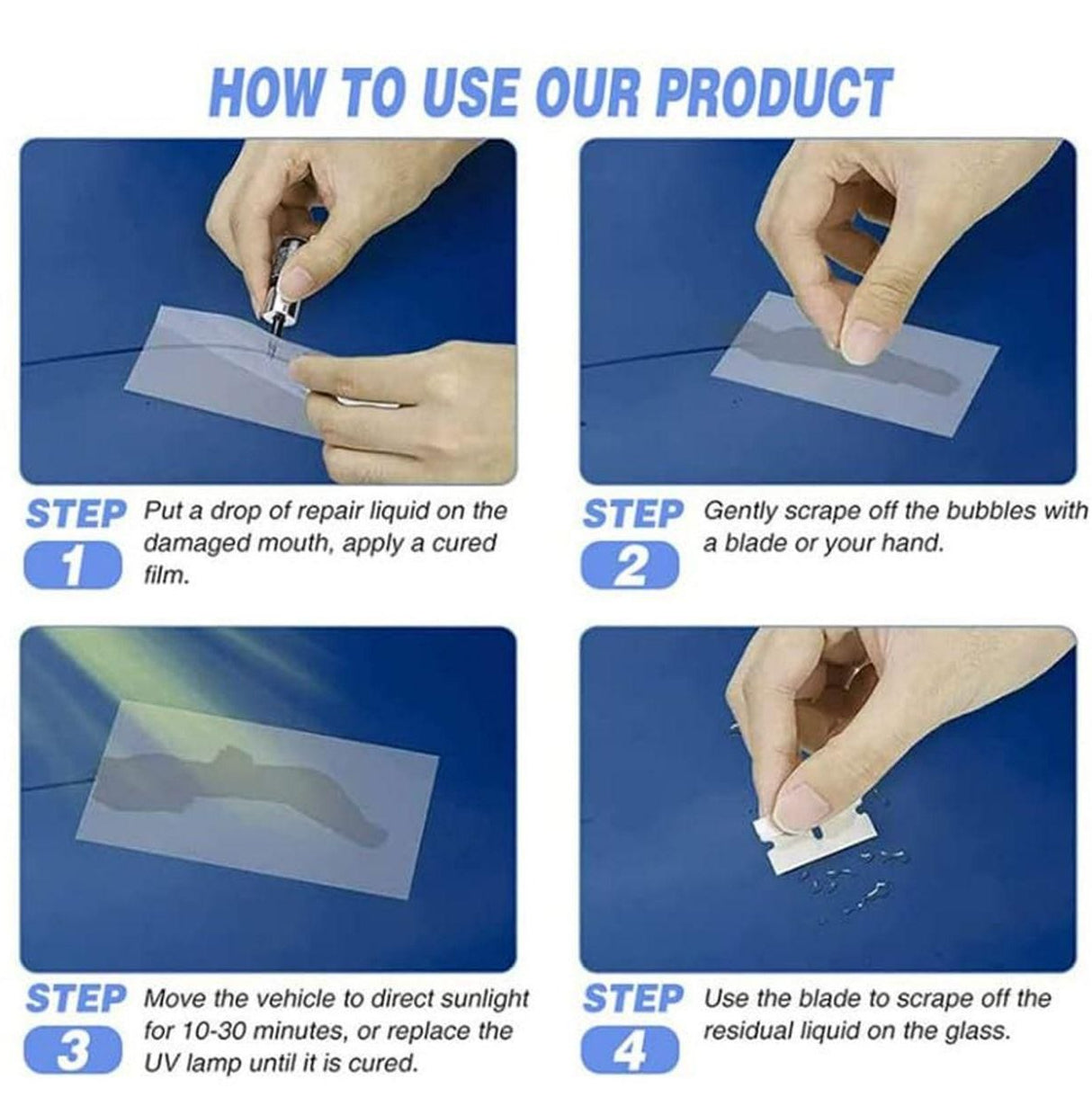 HOW TO USE OUR PRODUCT

STEP 1 Put a drop of repair liquid on the damaged mouth, apply a cured film.

STEP 2 Gently scrape off the bubbles with a blade or your hand.

STEP 3 Move the vehicle to direct sunlight for 10-30 minutes, or replace the UV lamp until it is cured.

STEP 4 Use the blade to scrape off the residual liquid on the glass.